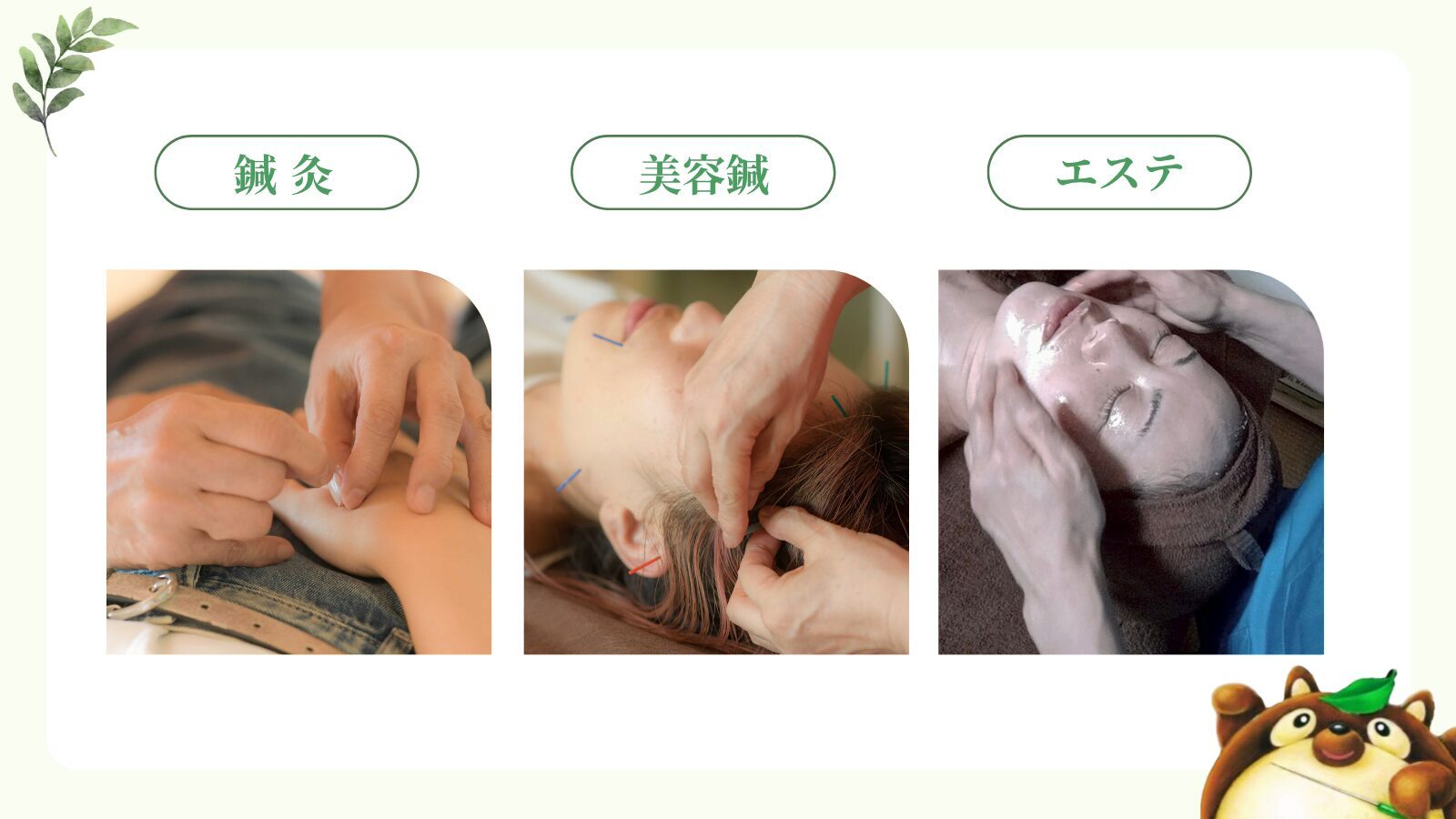 鍼 灸

美容鍼

エステ